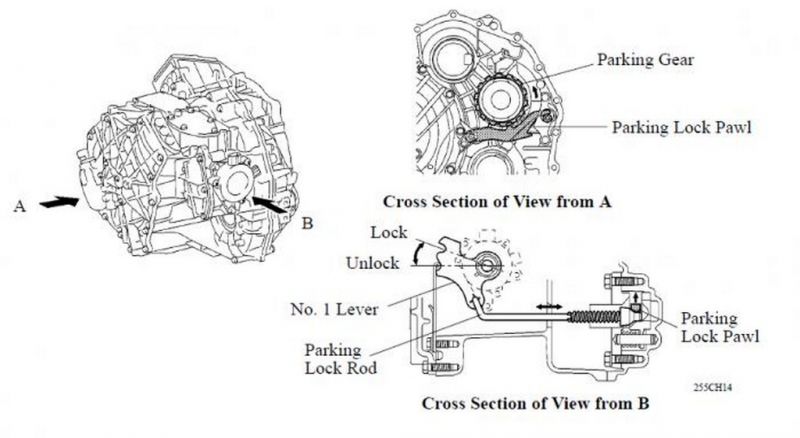 A

B

Parking Gear

Parking Lock Pawl

Cross Section of View from A

Lock

Unlock

No. 1 Lever

Parking Lock Rod

Parking Lock Pawl

255CH14

Cross Section of View from B